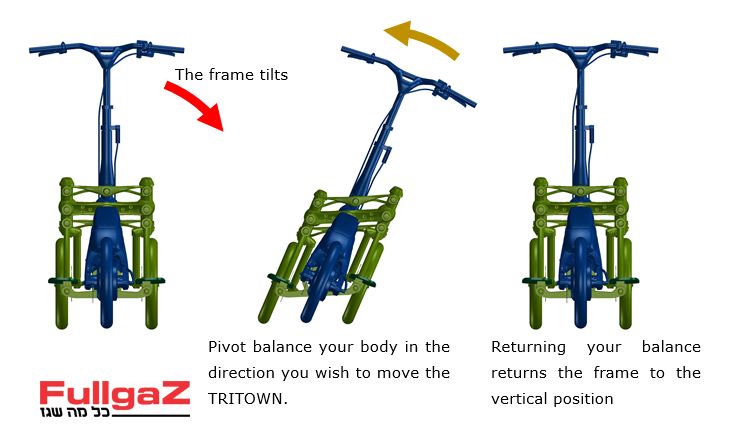 The frame tilts

Pivot balance your body in the direction you wish to move the TRITOWN.

Returning your balance returns the frame to the vertical position

FullgaZ
כל מה שגז